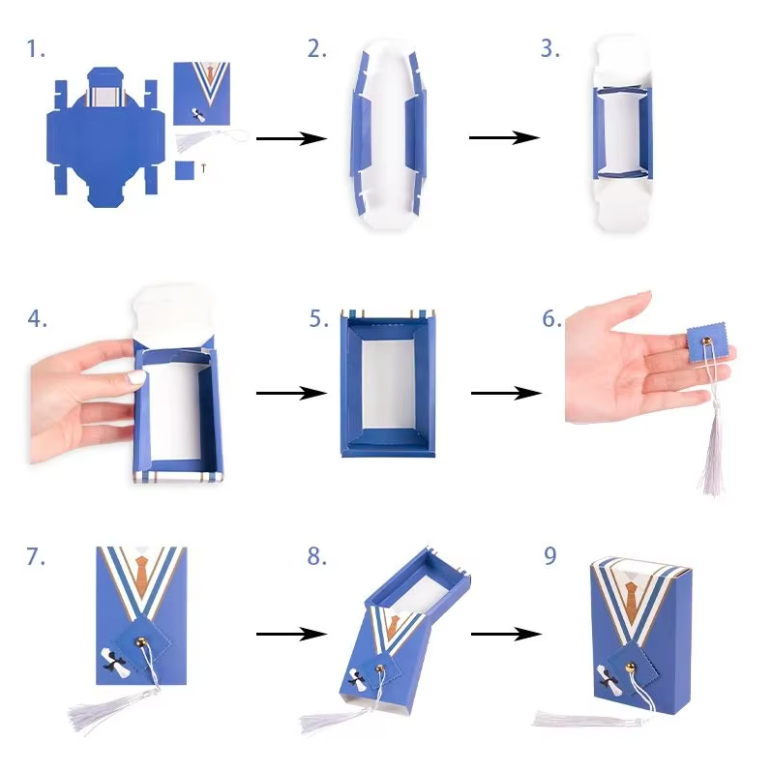 1.

2.

3.

4.

5.

6.

7.

8.

9